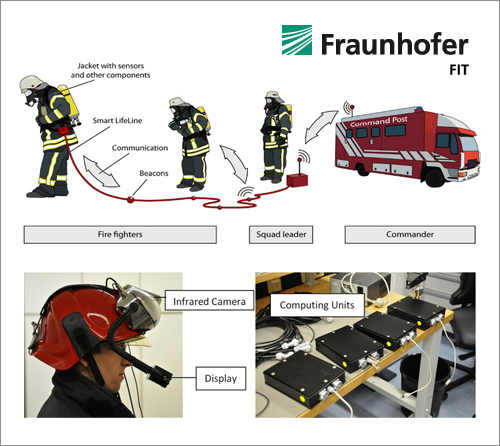 Fraunhofer
FIT

Jacket with sensors and other components

Smart LifeLine

Communication

Beacons

Command Post

Fire fighters

Squad leader

Commander

Infrared Camera

Display

Computing Units